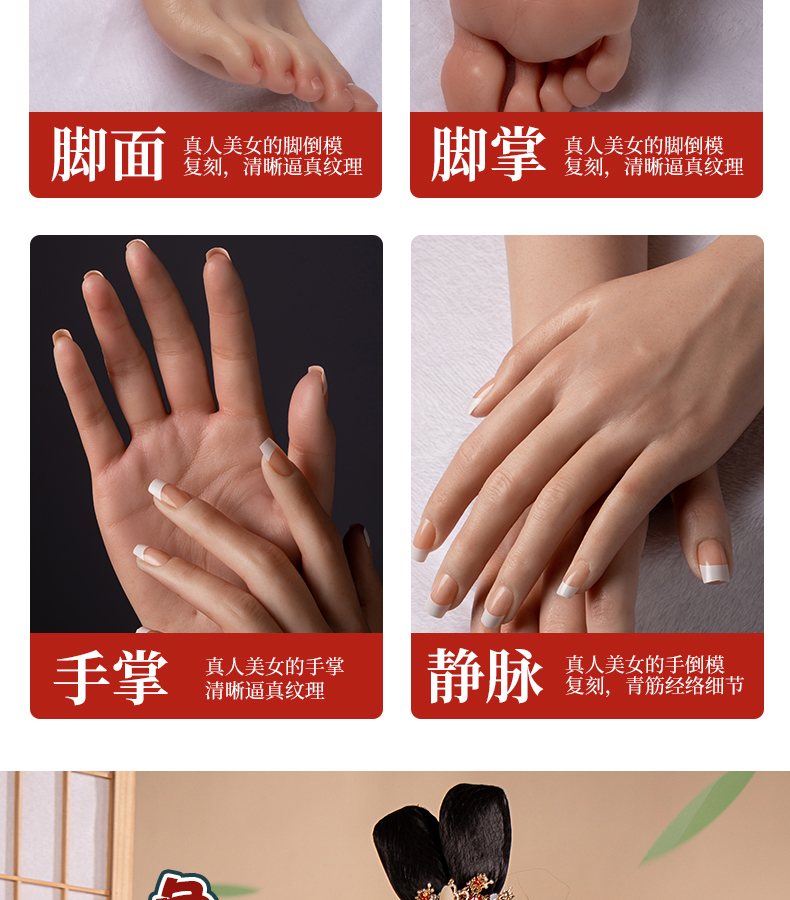 脚面 真人美女的脚倒模复刻，清晰逼真纹理

脚掌 真人美女的脚倒模复刻，清晰逼真纹理

手掌 真人美女的手掌清晰逼真纹理

静脉 真人美女的手倒模复刻，青筋经络细节